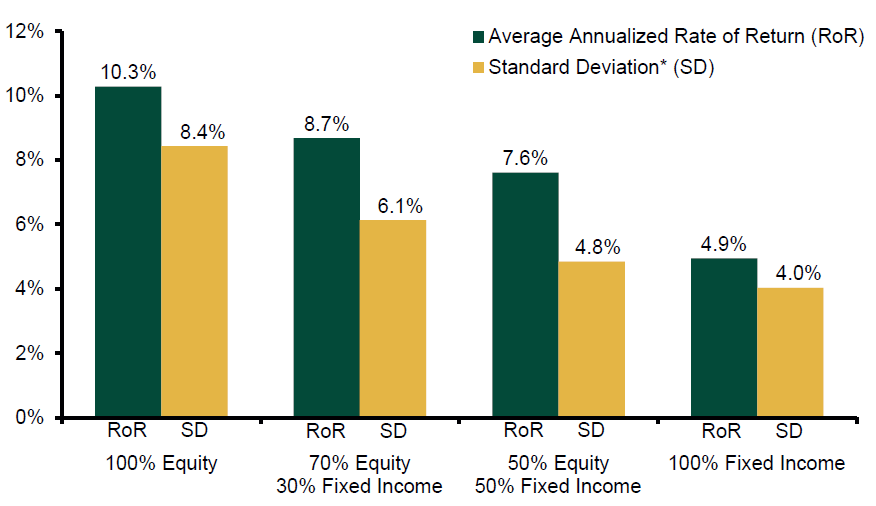 12%
10%
8%
6%
4%
2%
0%

Average Annualized Rate of Return (RoR)
Standard Deviation* (SD)

10.3%
8.4%
8.7%
6.1%
7.6%
4.8%
4.9%
4.0%

RoR SD
100% Equity

RoR SD
70% Equity
30% Fixed Income

RoR SD
50% Equity
50% Fixed Income

RoR SD
100% Fixed Income